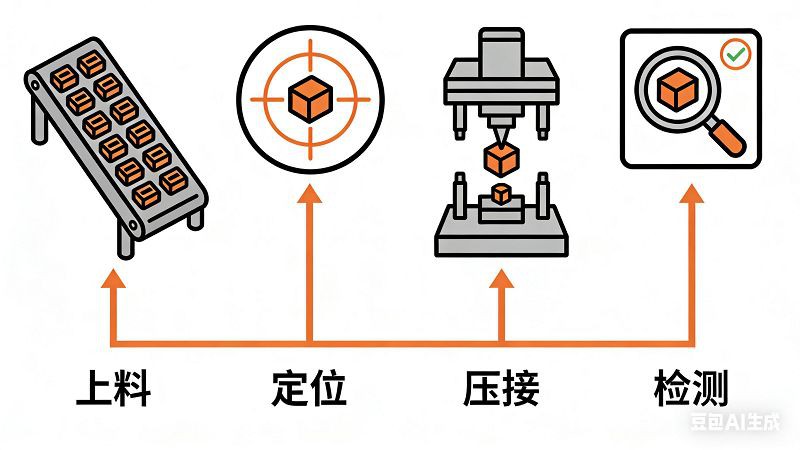 上料
定位
压接
检测
豆包AI生成